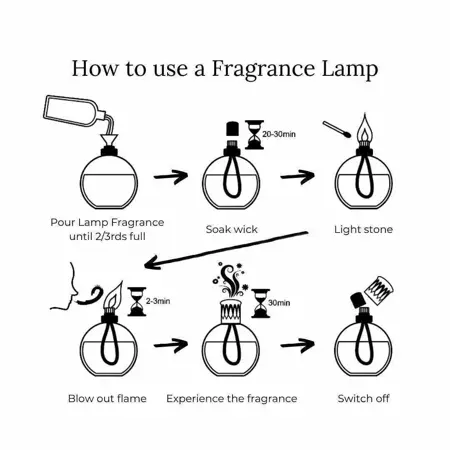 How to use a Fragrance Lamp

20-30min

Pour Lamp Fragrance until 2/3rds full

Soak wick

Light stone

2-3min

30min

Blow out flame

Experience the fragrance

Switch off